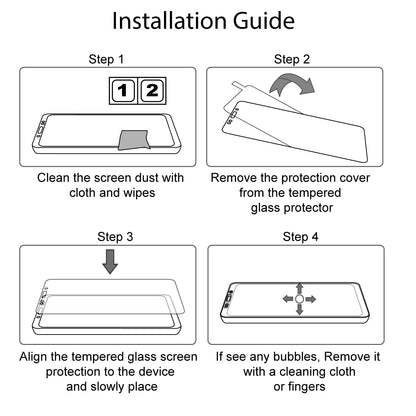 Installation Guide

Step 1

1 2

Clean the screen dust with cloth and wipes

Step 2

Remove the protection cover from the tempered glass protector

Step 3

Align the tempered glass screen protection to the device and slowly place

Step 4

If see any bubbles, Remove it with a cleaning cloth or fingers