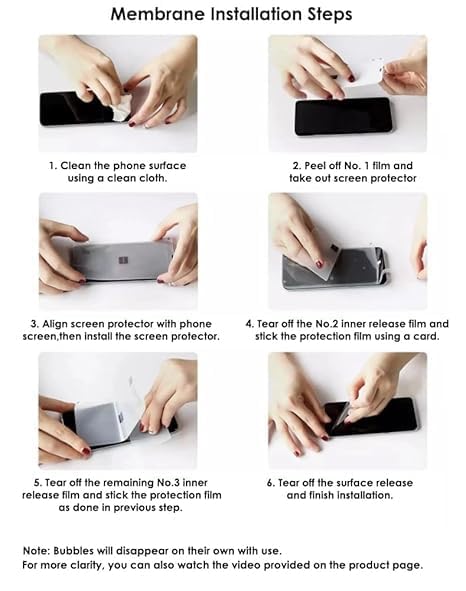 Membrane Installation Steps

1. Clean the phone surface using a clean cloth.

2. Peel off No. 1 film and take out screen protector

3. Align screen protector with phone screen,then install the screen protector.

4. Tear off the No.2 inner release film and stick the protection film using a card.

5. Tear off the remaining No.3 inner release film and stick the protection film as done in previous step.

6. Tear off the surface release and finish installation.

Note: Bubbles will disappear on their own with use.
For more clarity, you can also watch the video provided on the product page.