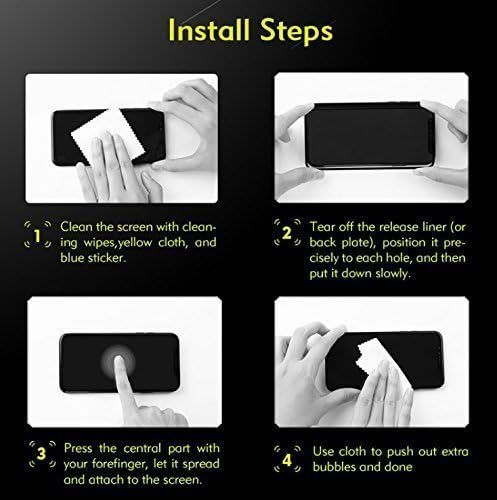 Install Steps

1 Clean the screen with cleaning wipes,yellow cloth, and blue sticker.

2 Tear off the release liner (or back plate), position it precisely to each hole, and then put it down slowly.

3 Press the central part with your forefinger, let it spread and attach to the screen.

4 Use cloth to push out extra bubbles and done